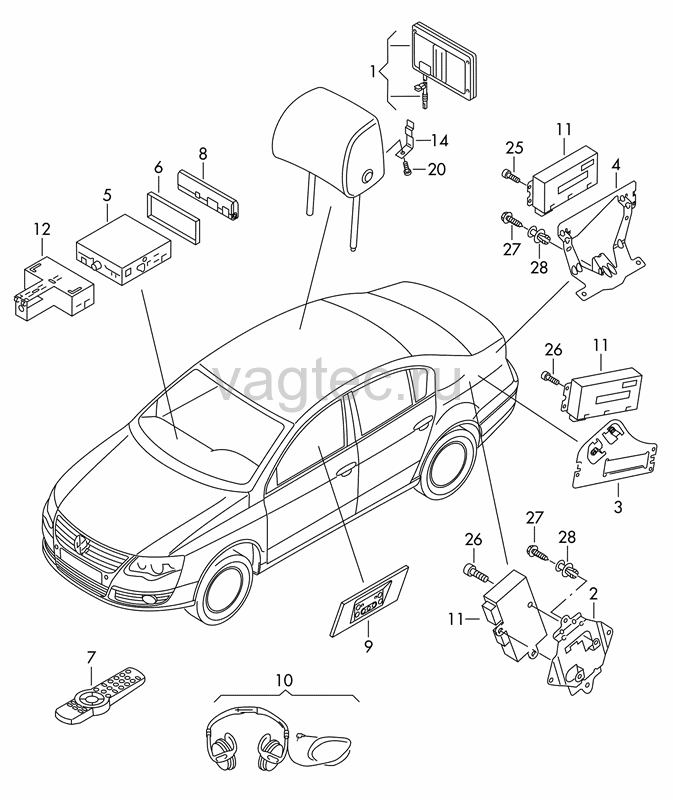 1
14
20
8
6
5
12
11
25
4
27
28
vagtec.ru
26
11
3
27
28
26
2
11
9
7
10