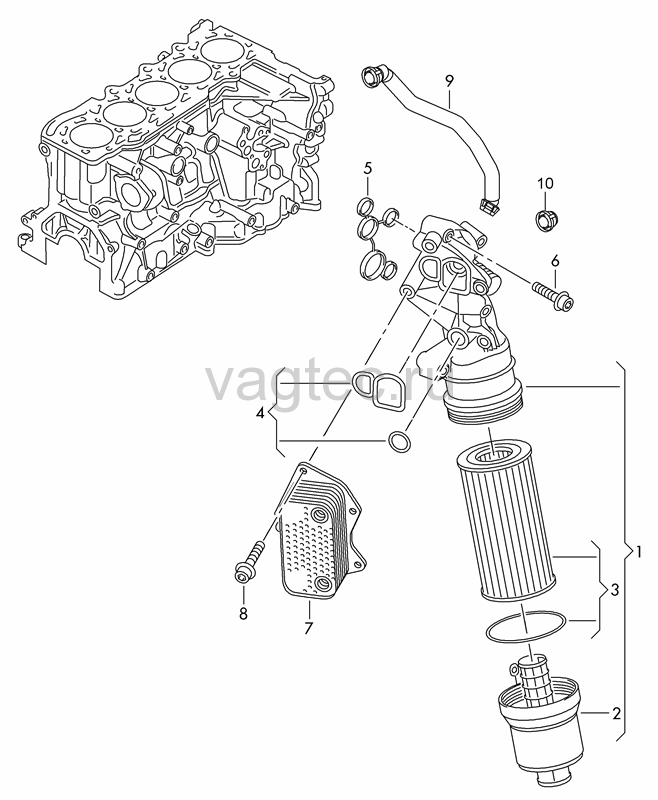 9
5
10
6
vagtec.ru
4
1
3
8
7
2