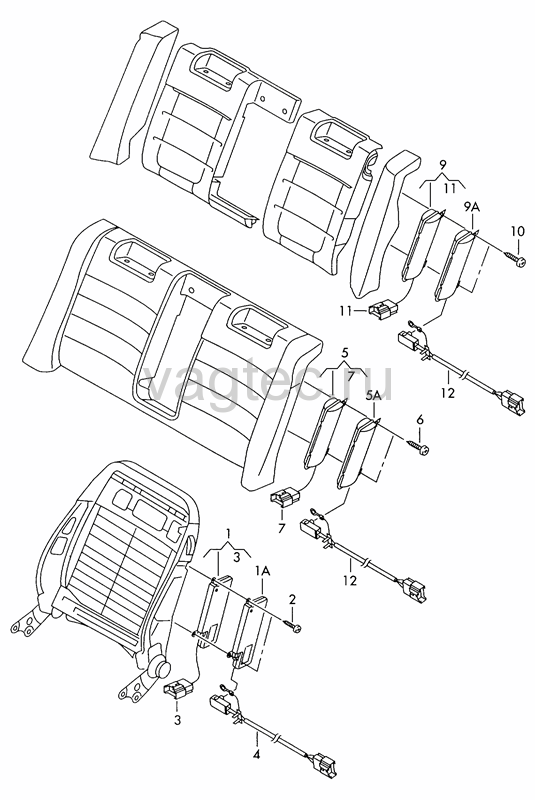 9
11
9A
10
11
12
vagtec.ru
5
7
5A
6
7
12
1
3
1A
2
3
4