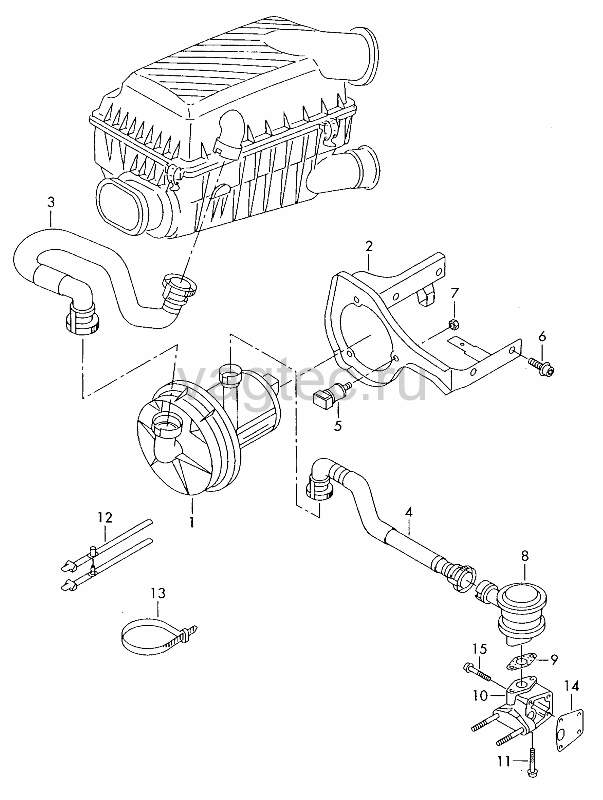 3
2
7
6
vagtec.ru
5
1
4
12
8
13
15
9
10
14
11