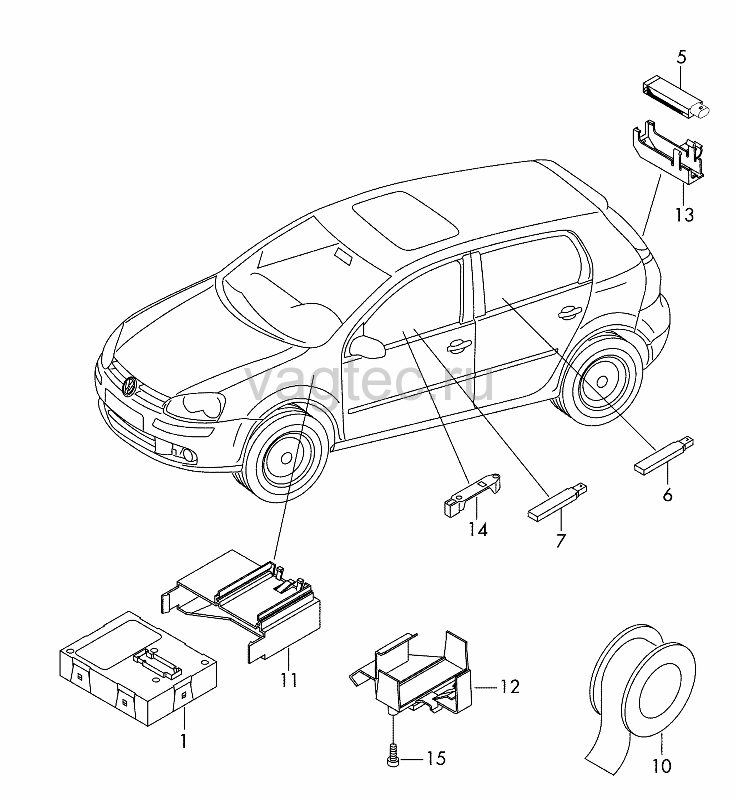 5
13
vagtec.ru
6
14
7
11
12
1
15
10