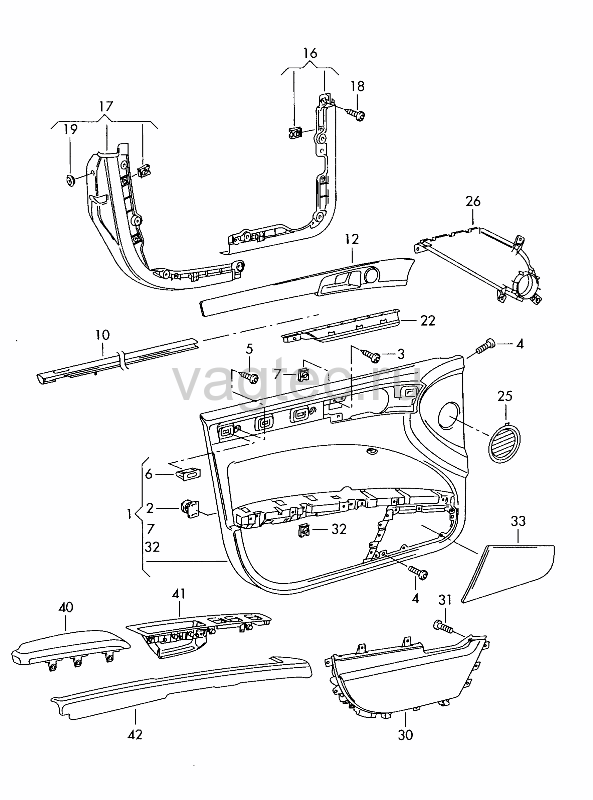 16
18
17
19
26
12
22
10
5
3
4
7
vagtec.ru
25
6
2
1
7
32
32
33
4
31
40
41
42
30