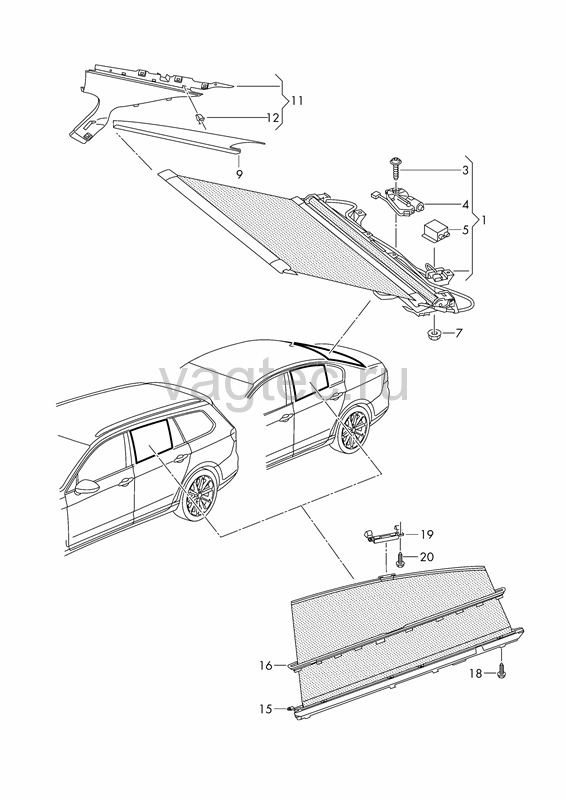 11
12
9
3
4
5
1
7
vagtec.ru
19
20
16
18
15