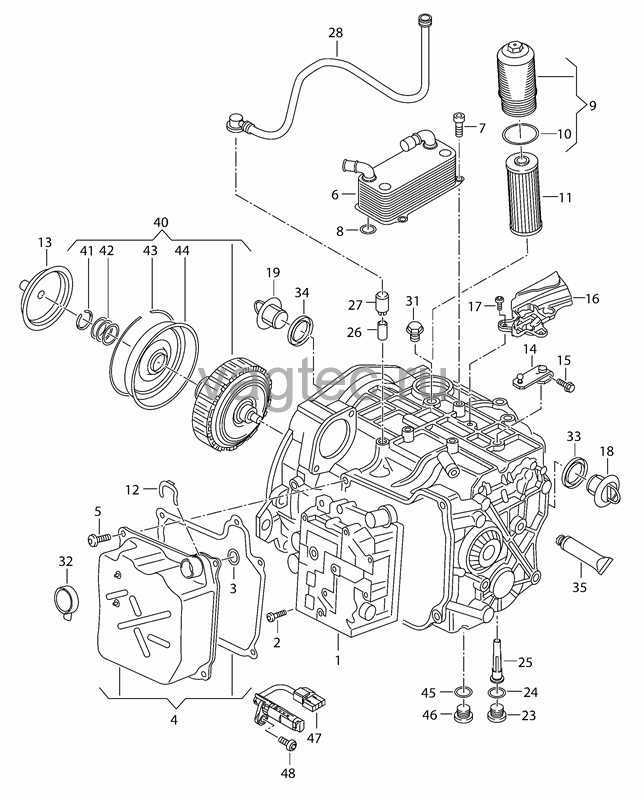 28
9
7
10
6
11
8
40
13
41
42
43
44
19
34
27
31
16
17
26
14
15
vagtec.ru
33
18
12
5
32
3
35
2
1
25
45
24
46
23
4
47
48