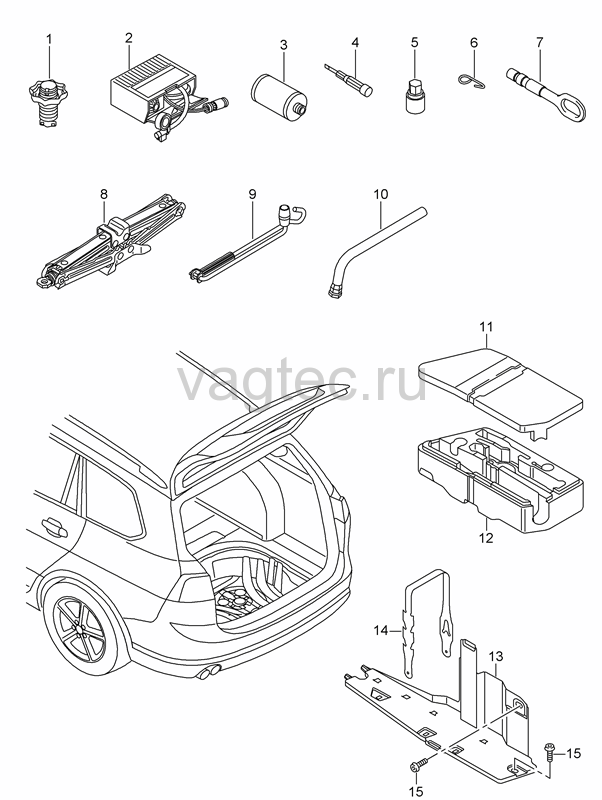 1
2
3
4
5
6
7
8
9
10
11
vagtec.ru
12
14
13
15
15