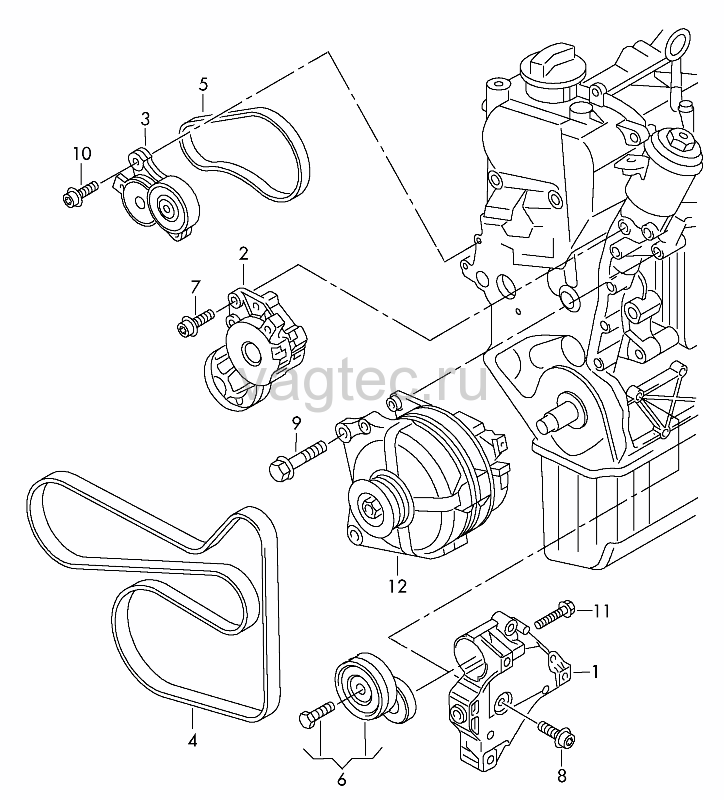 5
3
10
2
7
vagtec.ru
9
12
11
1
4
6
8