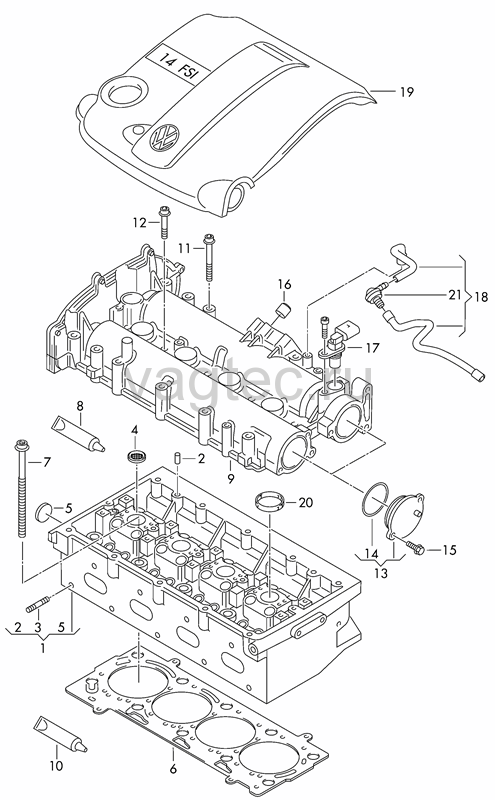 14 FSI
19
12
11
16
21
18
17
vagtec.ru
8
4
2
7
9
5
20
14
15
13
2 3 5
1
6
10