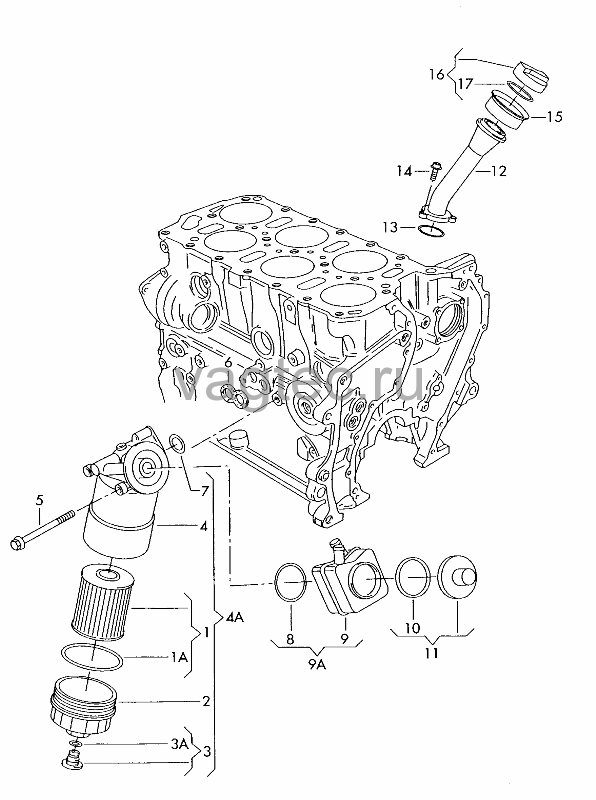 16
17
15
14
12
13
6
vagtec.ru
7
5
4
4A
1
1A
2
3A
3
8
9
9A
10
11