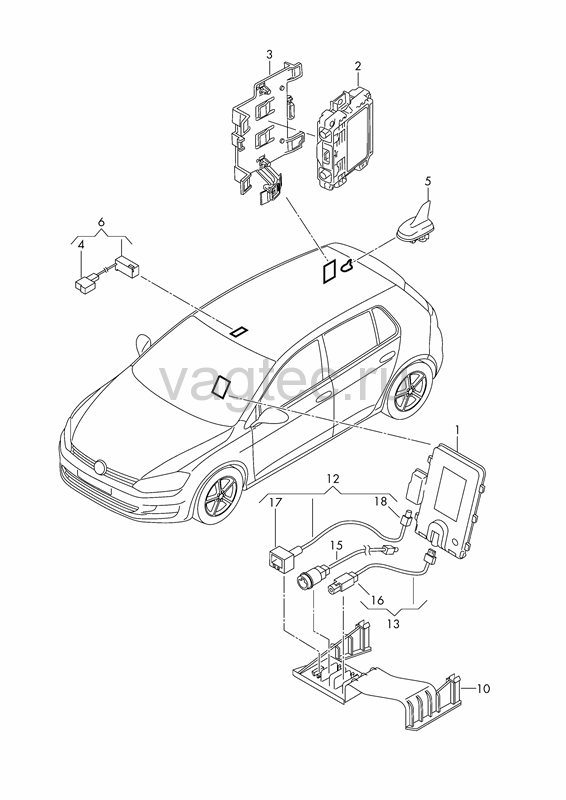 3
2
5
6
4
vagtec.ru
1
12
17
18
15
16
13
10