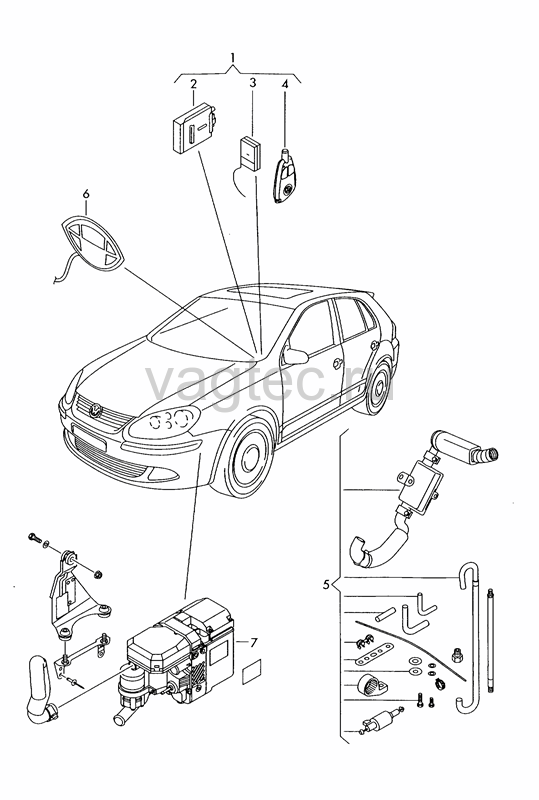 1
2
3
4
6
vagtec.ru
5
7