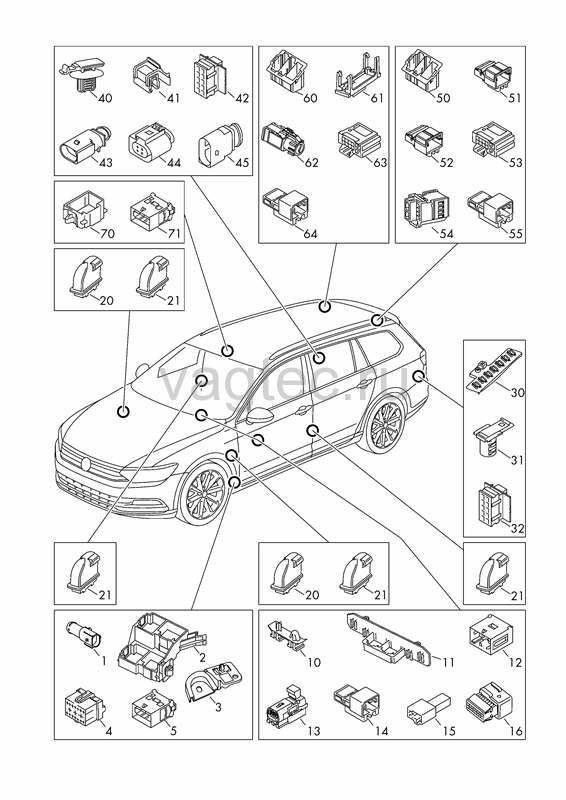 40
41
42
43
44
45
60
61
62
63
64
50
51
52
53
54
55
70
71
20
21
vagtec.ru
30
31
32
21
20
21
21
1
2
3
4
5
10
11
12
13
14
15
16