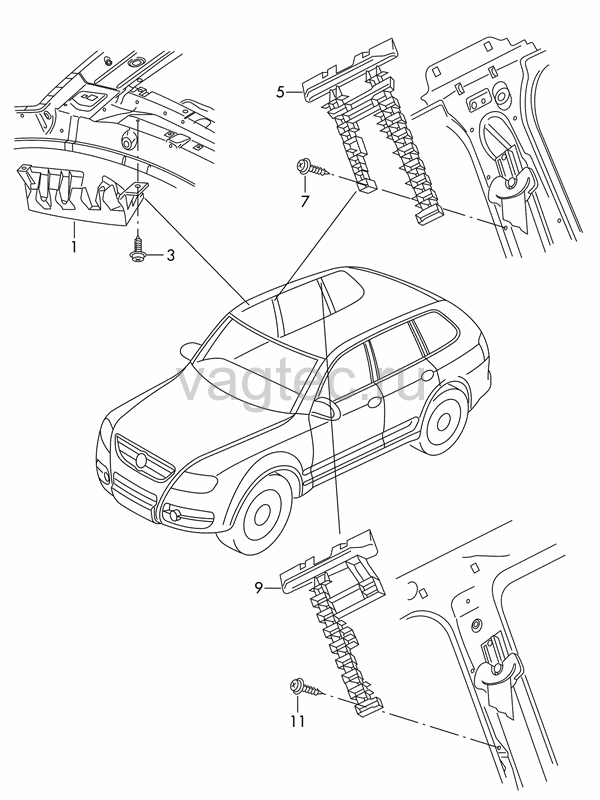 5

7

1

3

vagtec.ru

9

11