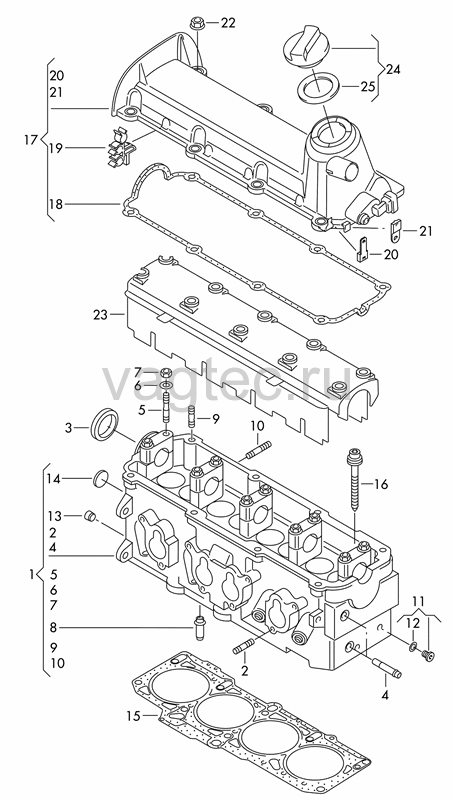 22
24
25
20
21
17
19
18
21
20
23
vagtec.ru
7
6
5
9
3
10
14
16
13
2
4
1
5
6
7
8
9
10
11
12
2
4
15