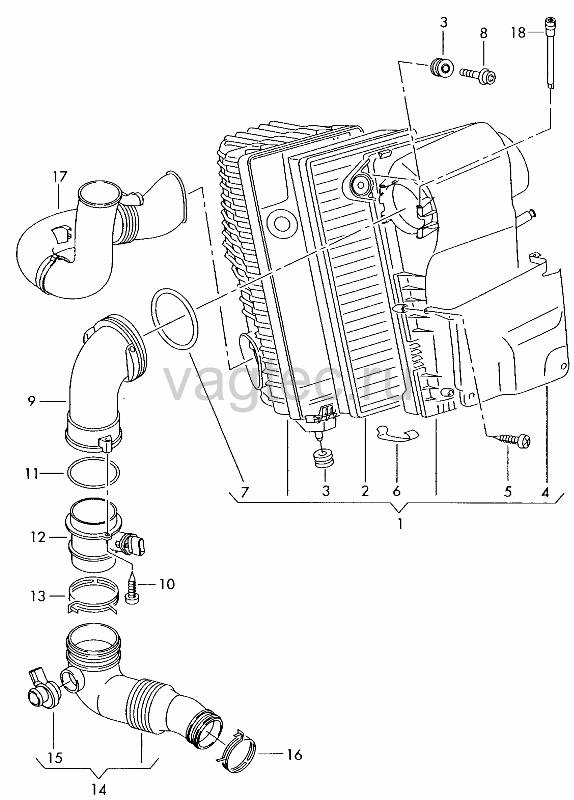 3
8
18
17
vagtec.ru
9
11
12
10
13
7
3
2
6
5
4
1
15
16
14