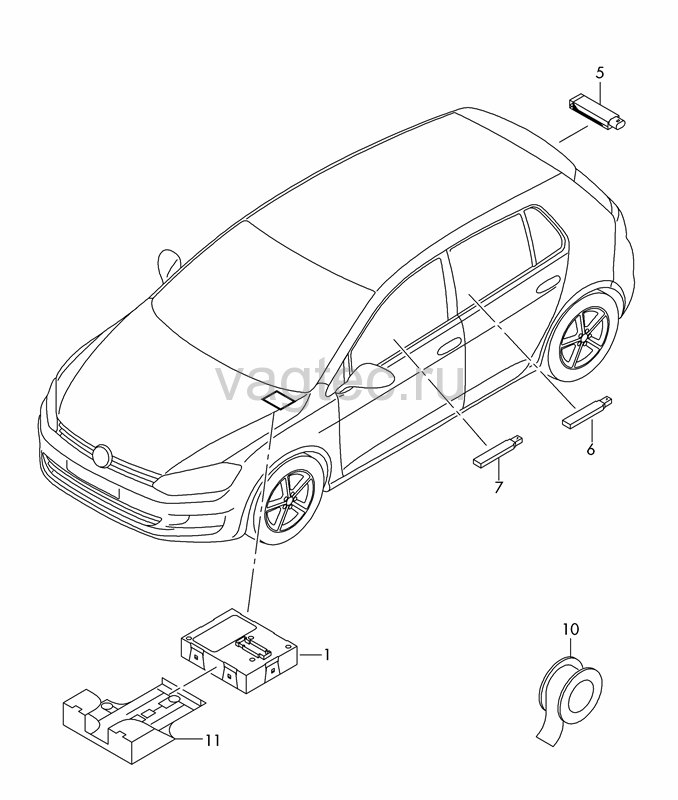 5

vagtec.ru

6

7

1

10

11