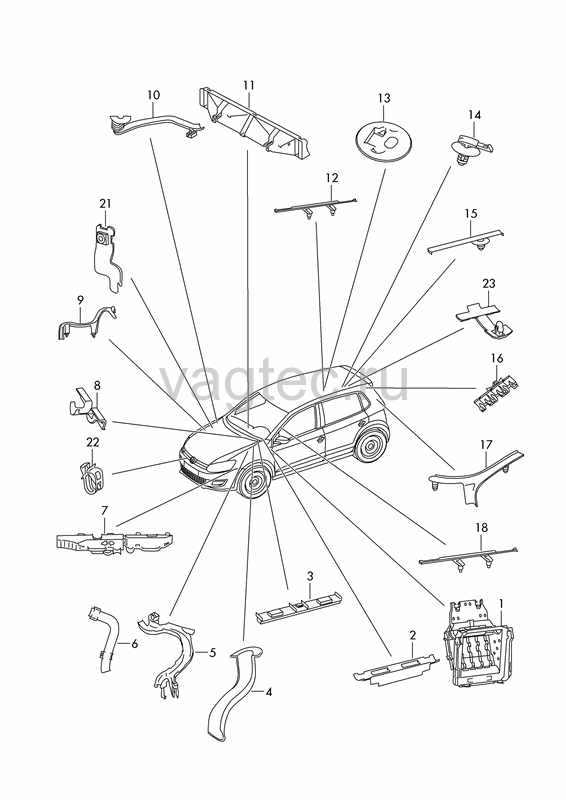 10
11
13
14
12
21
15
23
9
vagtec.ru
16
8
22
17
7
18
3
1
6
5
2
4