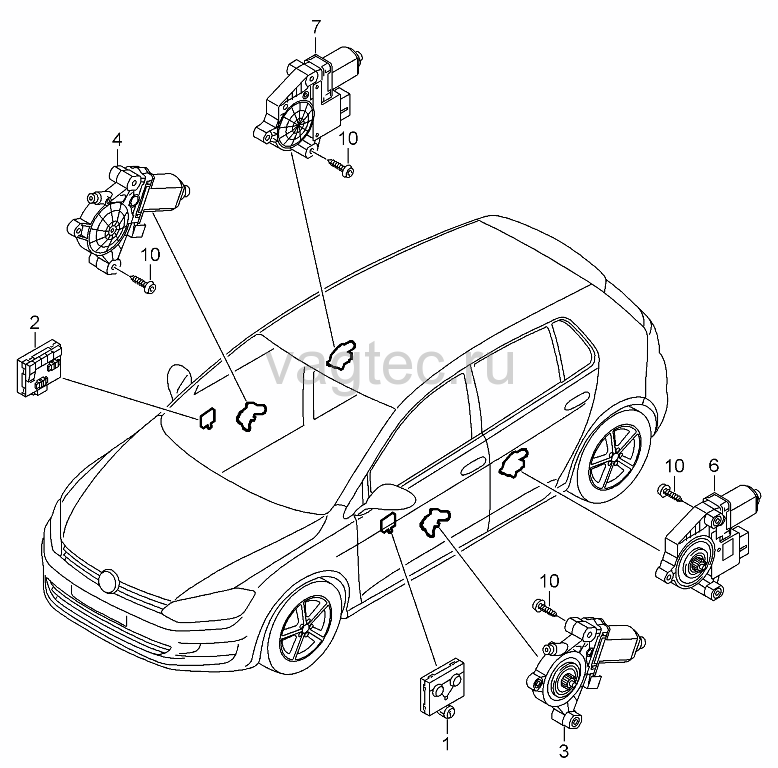 7
10
4
10
2
vagtec.ru
10
6
10
1
3