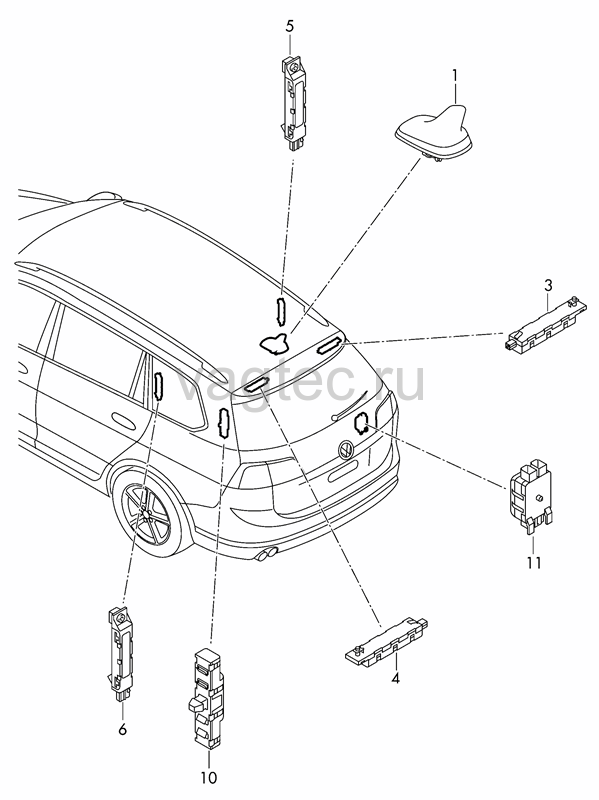 5
1
3
vagtec.ru
11
4
6
10