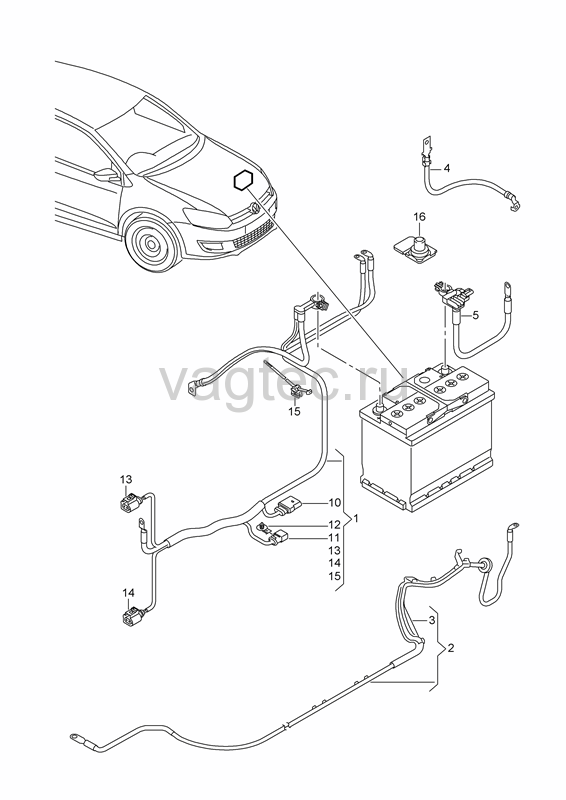 4
16
5
vagtec.ru
15
13
10
12
11
13
14
15
1
14
3
2