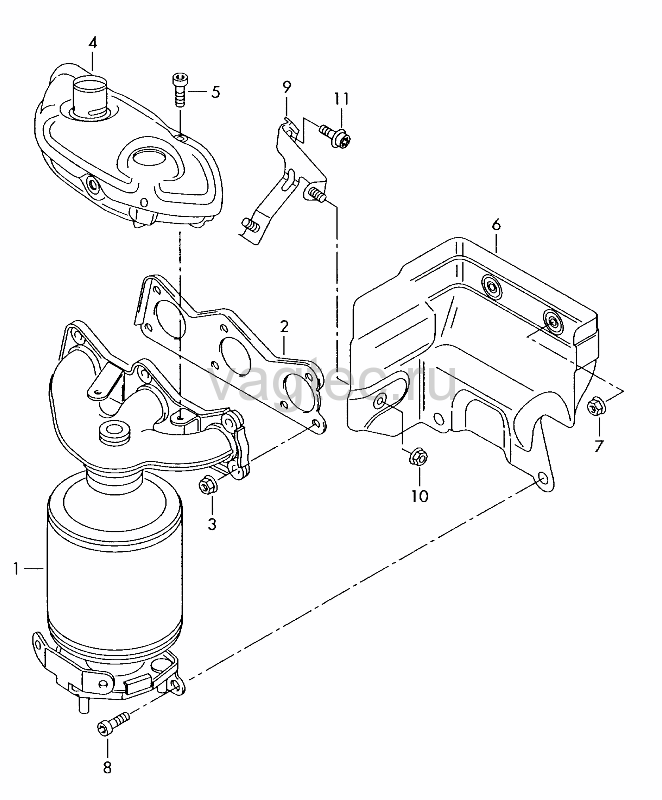 4
5
9
11
6
2
vagtec.ru
7
10
3
1
8