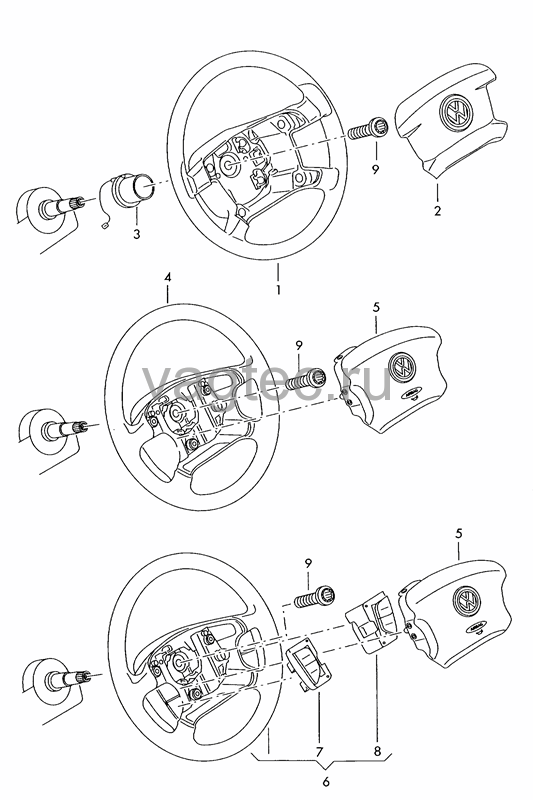 9
2
3
1
4
5
9
vagtec.ru
5
9
7
8
6