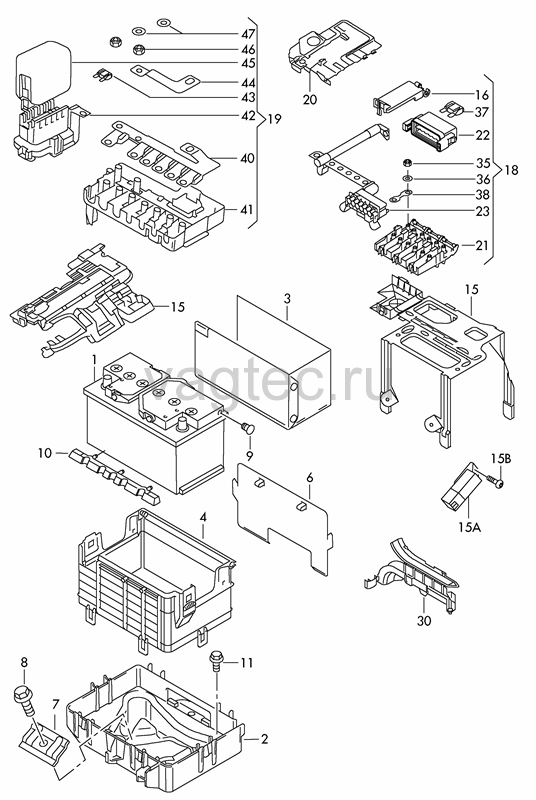 47
46
45
44
43
42
19
40
41
20
16
37
22
35
36
38
23
21
18
15
3
15
1
vagtec.ru
9
10
6
15B
15A
4
30
8
11
7
2