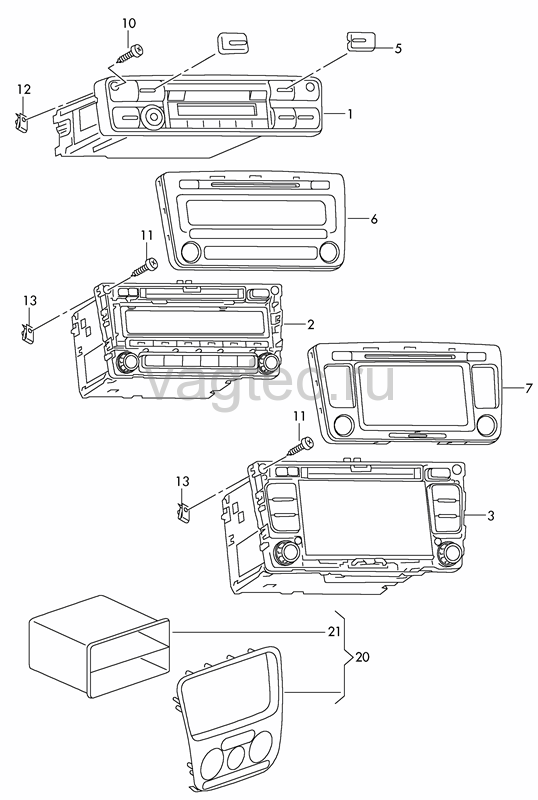 10
5
12
1
6
11
13
2
vagtec.ru
7
11
13
3
21
20