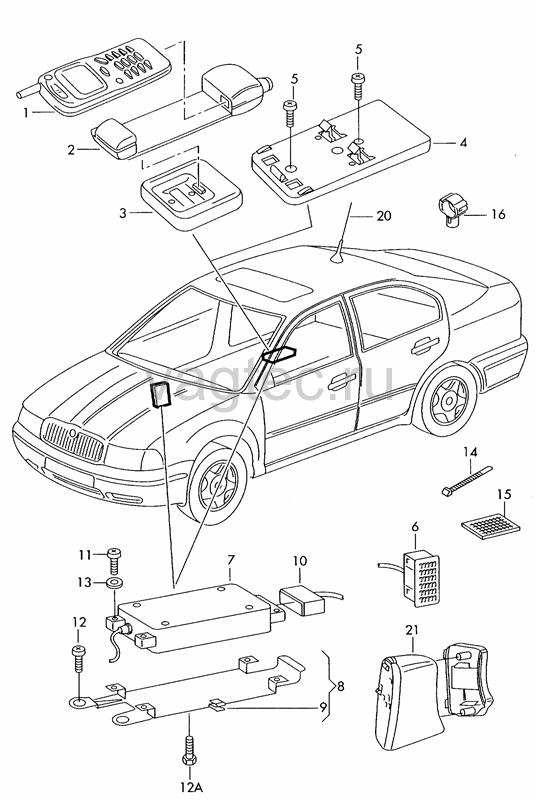 1
2
3
5
5
4
20
16
vagtec.ru
14
15
6
11
13
7
10
12
8
9
21
12A