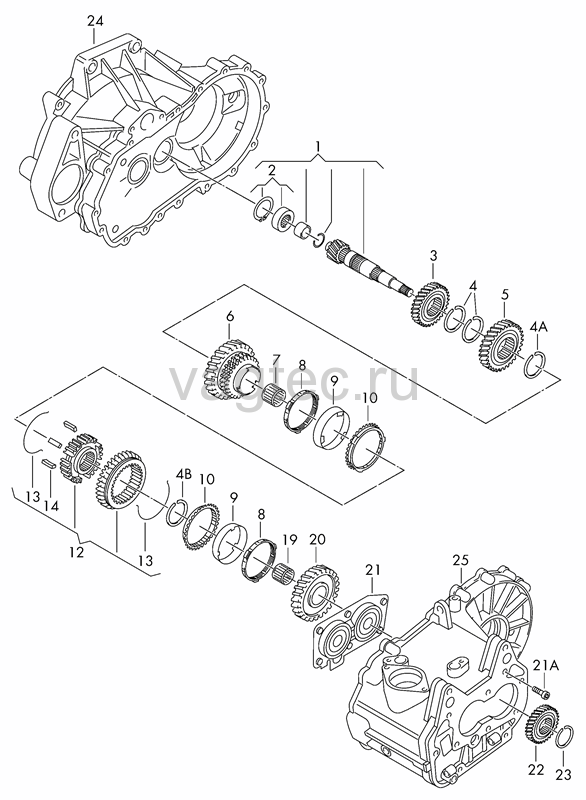 24
1
2
3
4
5
4A
6
7
8
9
10
vagtec.ru
13
14
12
13
4B
10
9
8
19
20
21
25
21A
22
23