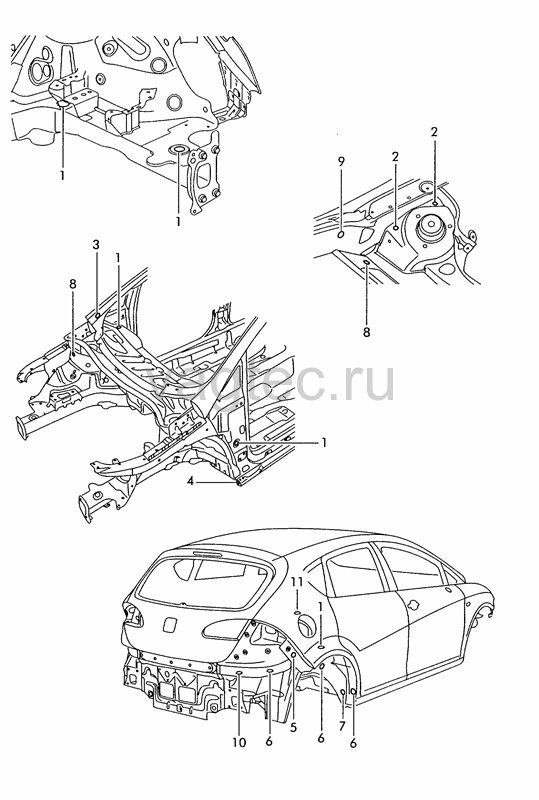 1
1
9
2
2
8
3
1
8
vagtec.ru
1
4
11
1
10
6
5
6
7
6