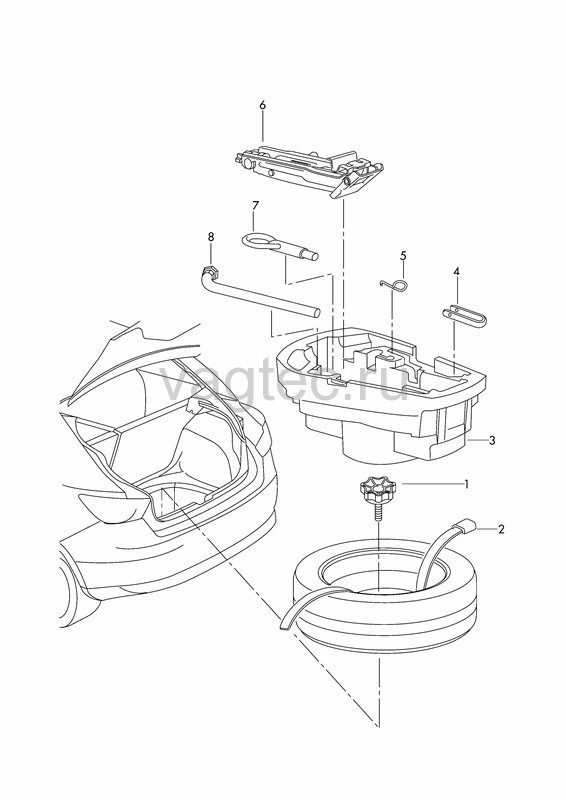 6
7
8
5
4
vagtec.ru
3
1
2