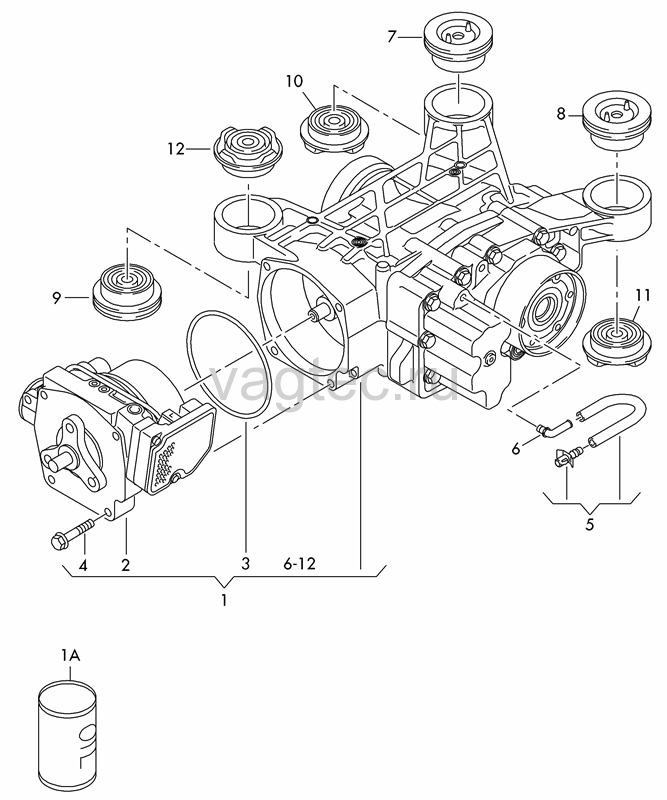 7
10
8
12
9
11
vagtec.ru
6
5
4
2
3
6-12
1
1A
OIL