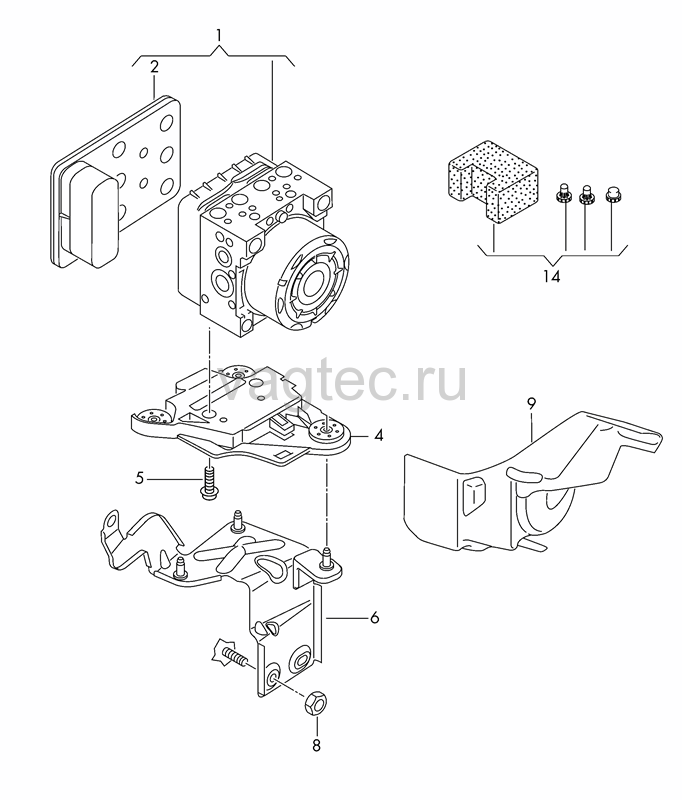 1
2
14
vagtec.ru
9
4
5
6
8