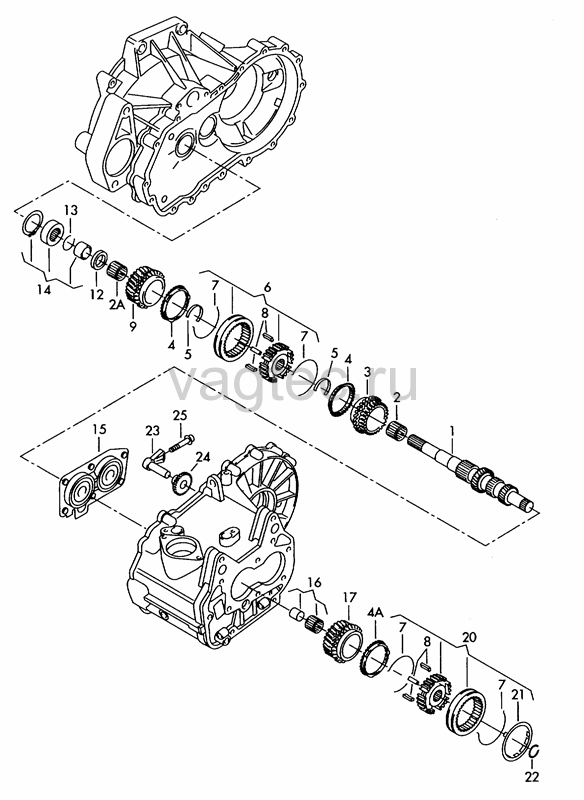 13
14
12
2A
9
4
5
7
6
8
7
5
4
3
2
1
vagtec.ru
15
23
25
24
16
17
4A
7
8
20
7
21
22