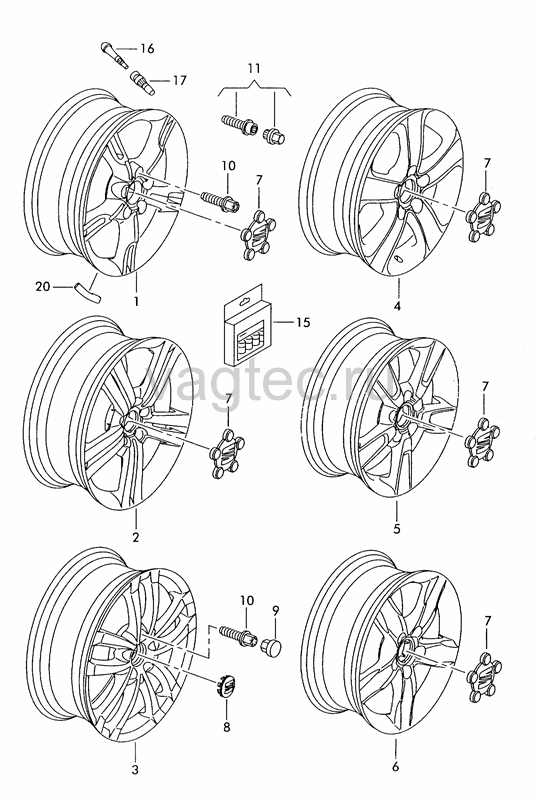 16
17
11
10
7
7
20
1
4
15
vagtec.ru
7
7
2
5
10
9
7
8
3
6