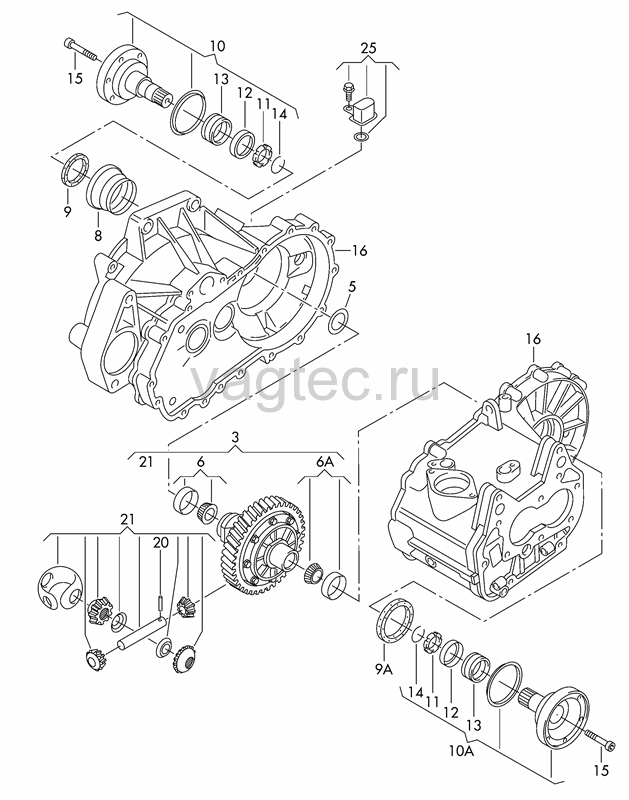 10
15
13
12
11
14
25
9
8
16
5
vagtec.ru
16
3
21
6
6A
21
20
9A
14
11
12
13
10A
15