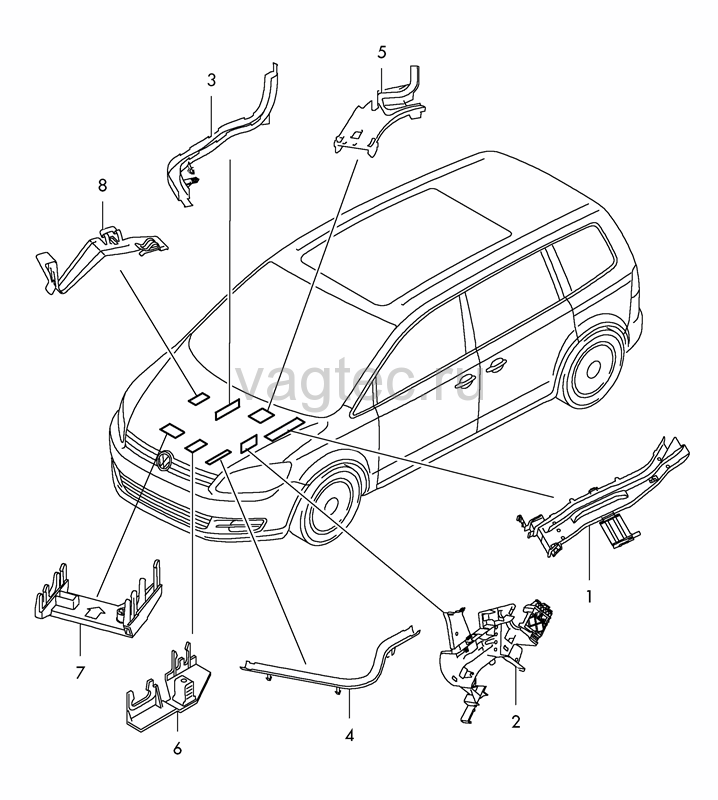 3
5
8
vagtec.ru
1
7
6
4
2