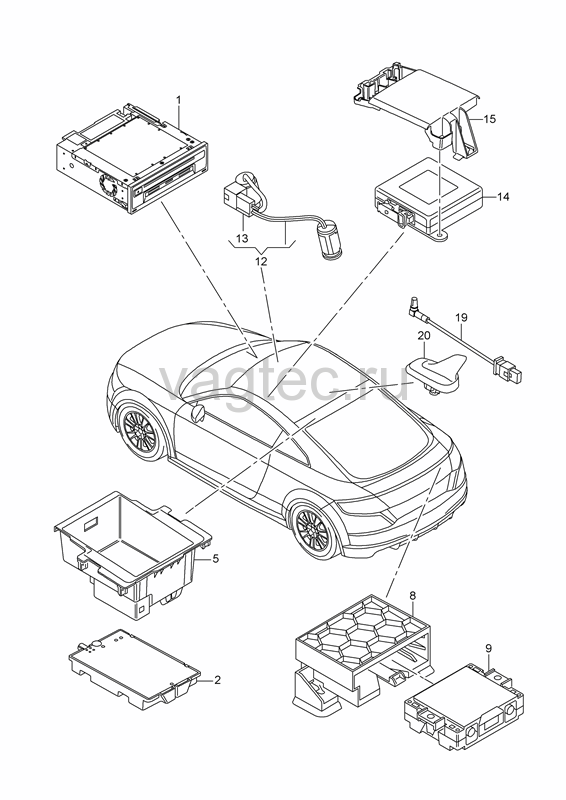 1
15
14
13
12
19
20
vagtec.ru
5
8
9
2