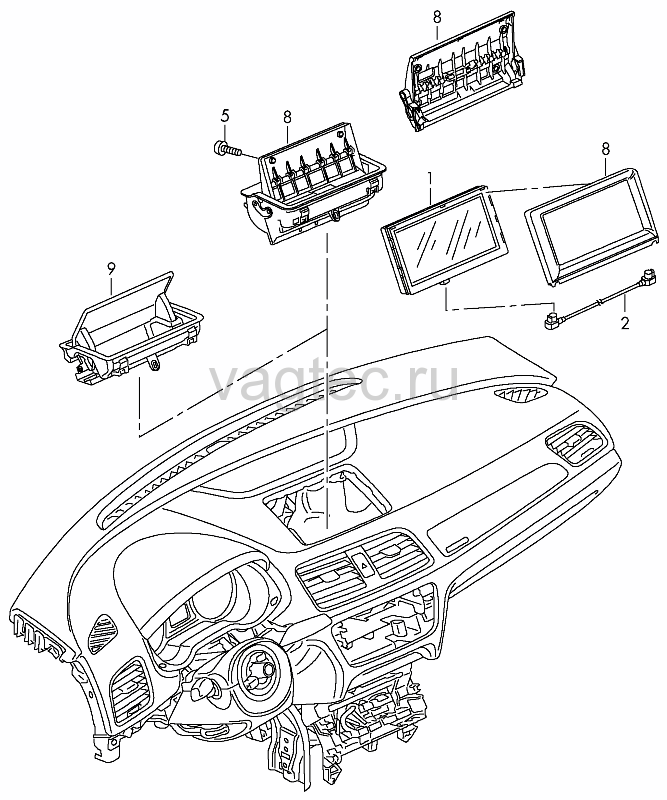 8
5
8
8
1
9
2
vagtec.ru