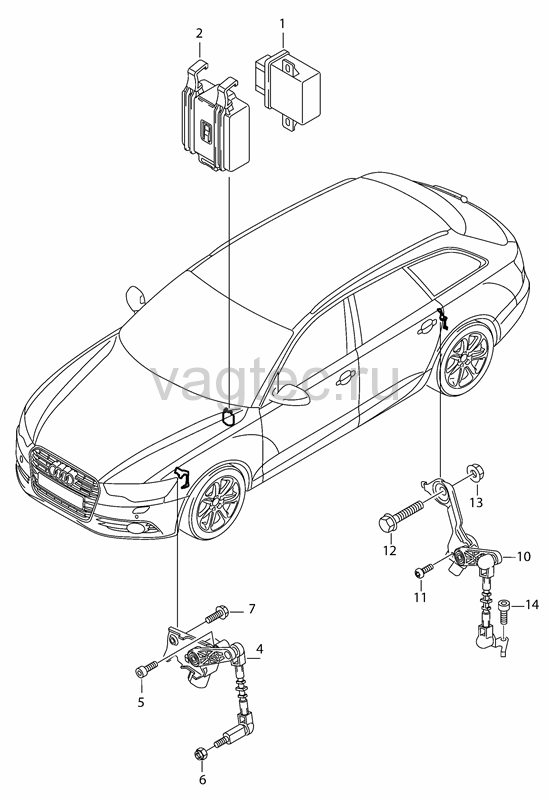 2
1
vagtec.ru
13
12
10
11
14
7
4
5
6