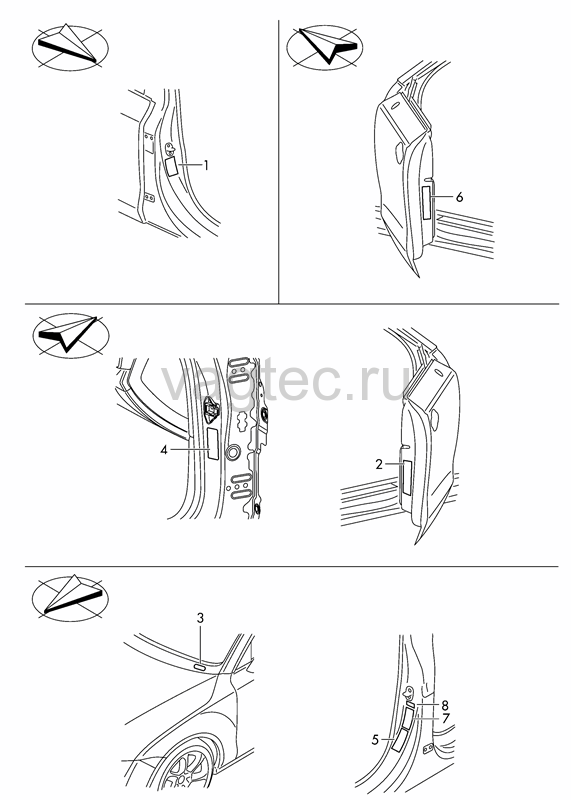 1

6

vagtec.ru

4

2

3

8
7
5