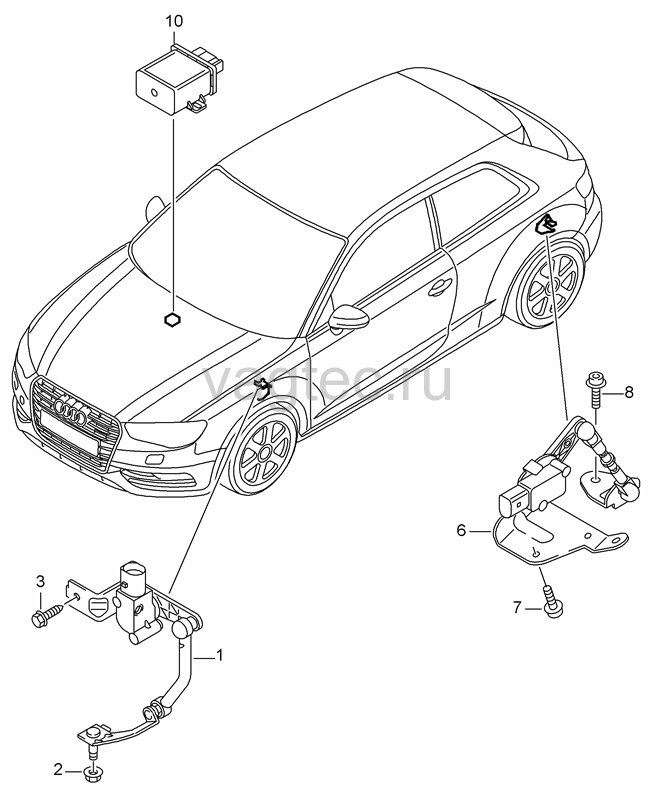 10

vagtec.ru

8

6

7

3

1

2