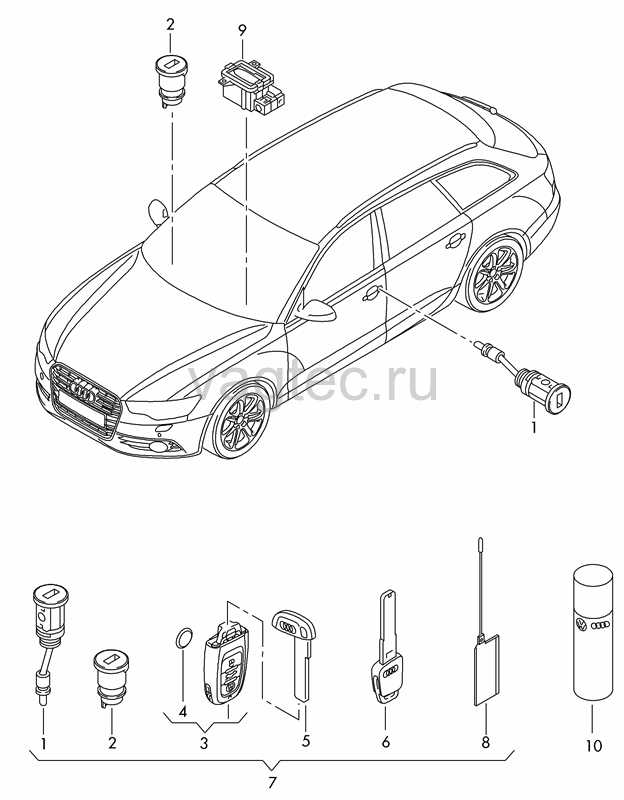 2
9
vagtec.ru
1
1
2
4
3
5
6
8
10
7