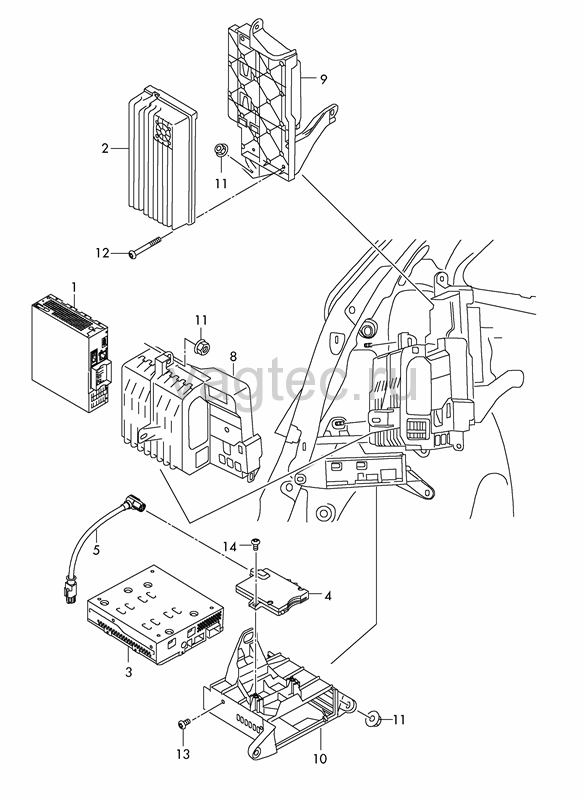 9
2
11
12
1
11
8
vagtec.ru
5
14
4
3
11
13
10