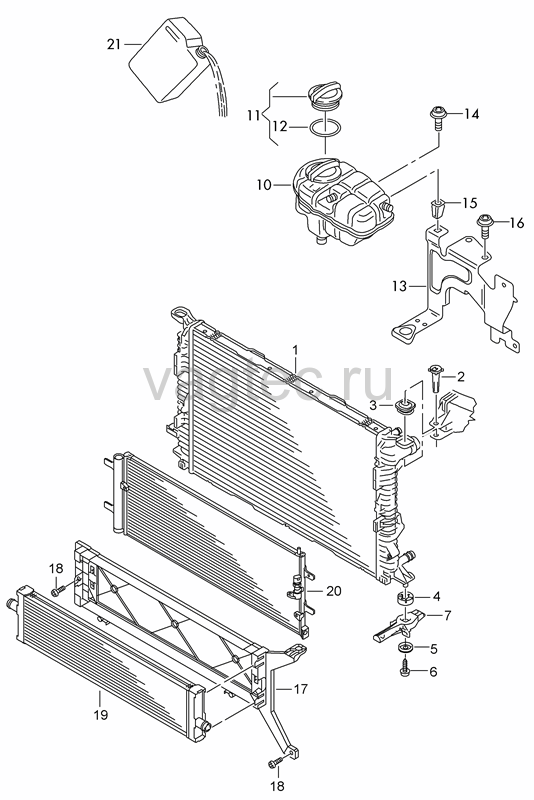 21
11
12
14
10
15
16
13
1
vagtec.ru
2
3
18
20
4
7
5
6
17
19
18