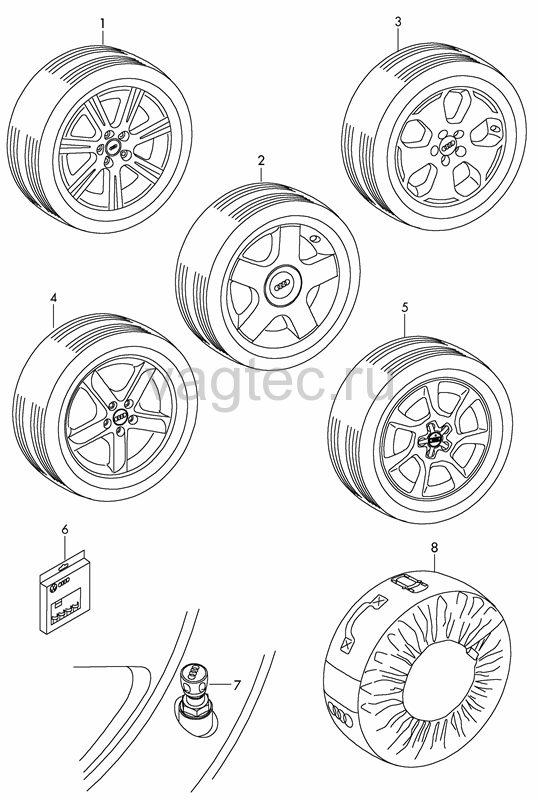 1
3
2
4
5
vagtec.ru
6
8
7