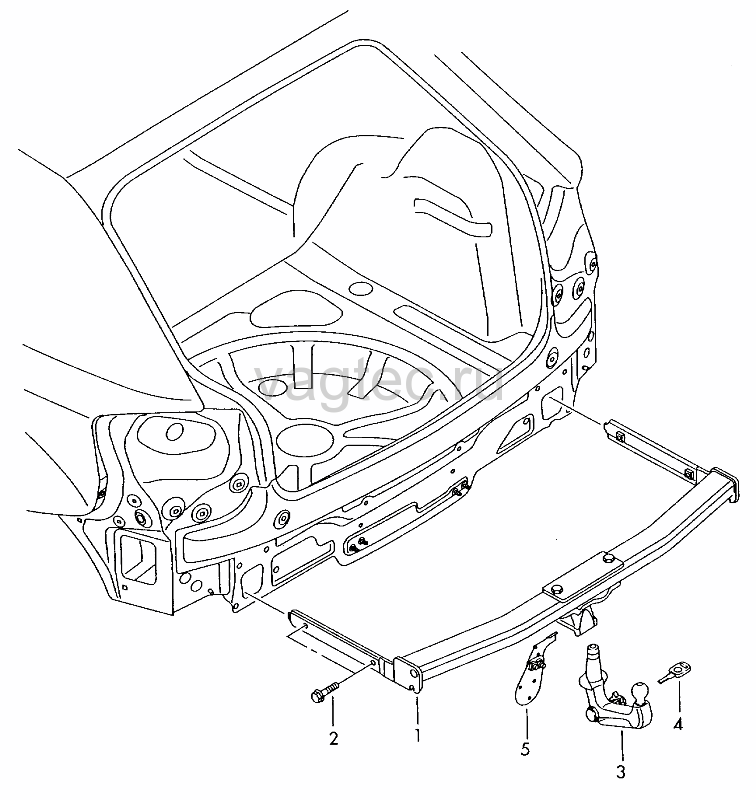 vagtec.ru

2
1
5
3
4