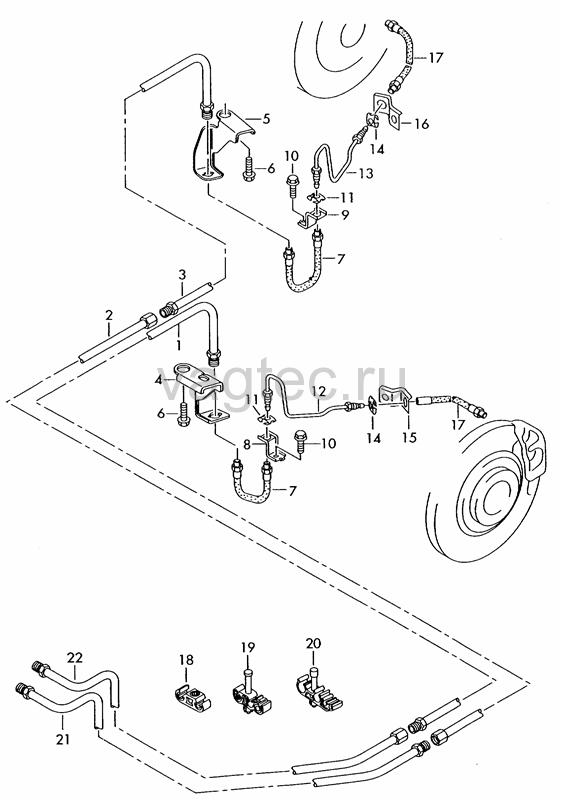 17
5
16
14
10
6
13
11
9
7
3
2
1
vagtec.ru
4
12
11
6
14
15
17
8
10
7
22
18
19
20
21