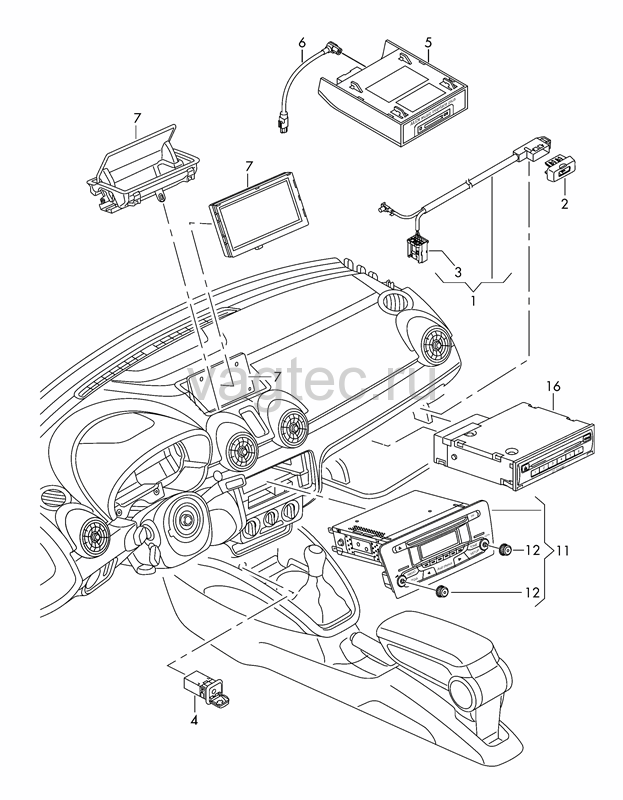 6
5
7
7
2
3
1
7
vagtec.ru
16
12
11
12
4