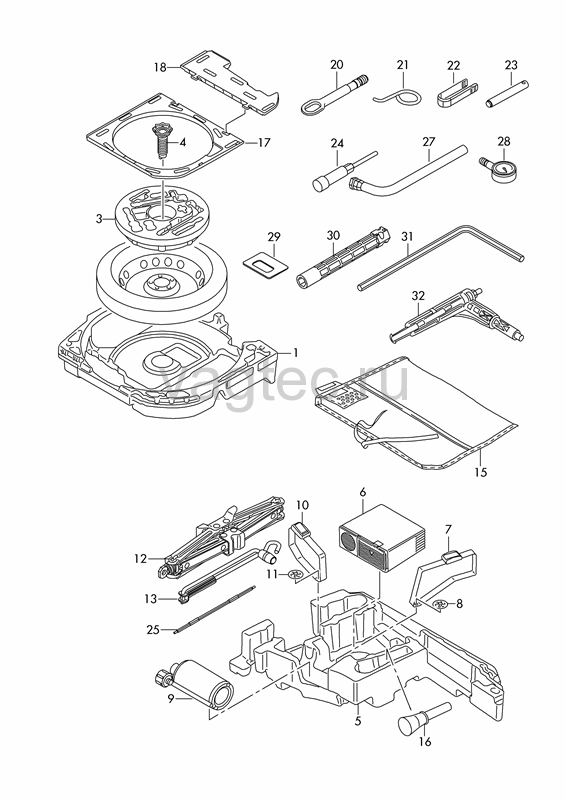 18
20
21
22
23
4
17
24
27
28
3
29
30
31
32
1
vagtec.ru
15
10
6
7
12
11
8
13
25
9
5
16